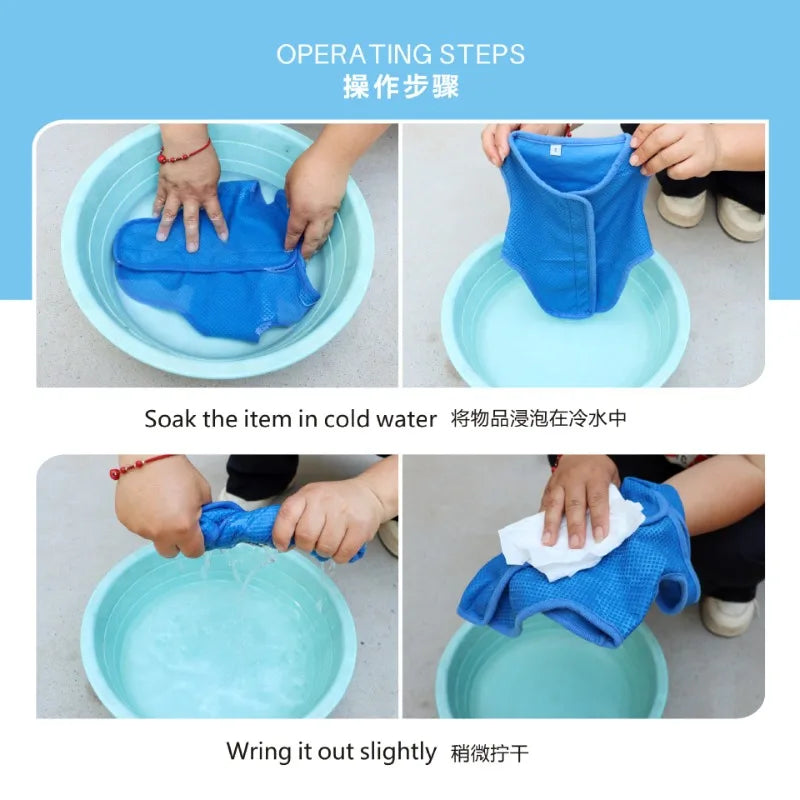 OPERATING STEPS
操作步骤

Soak the item in cold water 将物品浸泡在冷水中

Wring it out slightly 稍微拧干